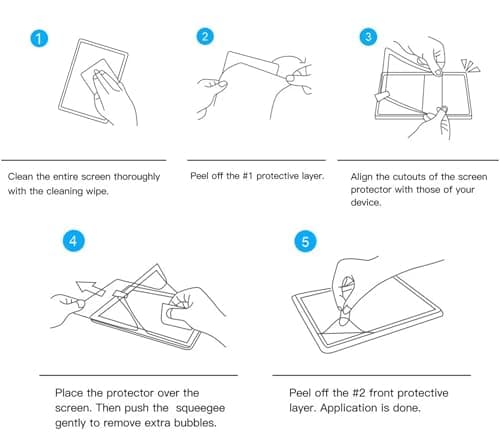 1

Clean the entire screen thoroughly with the cleaning wipe.

2

Peel off the #1 protective layer.

3

Align the cutouts of the screen protector with those of your device.

4

Place the protector over the screen. Then push the squeegee gently to remove extra bubbles.

5

Peel off the #2 front protective layer. Application is done.