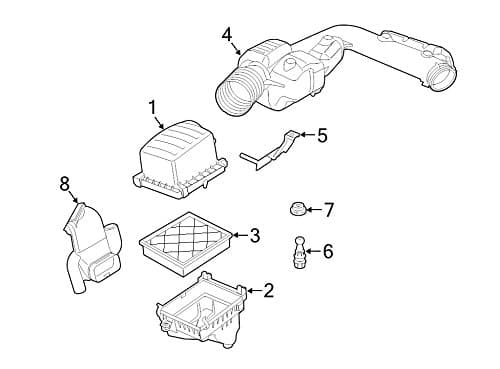 4
1
5
8
7
3
6
2