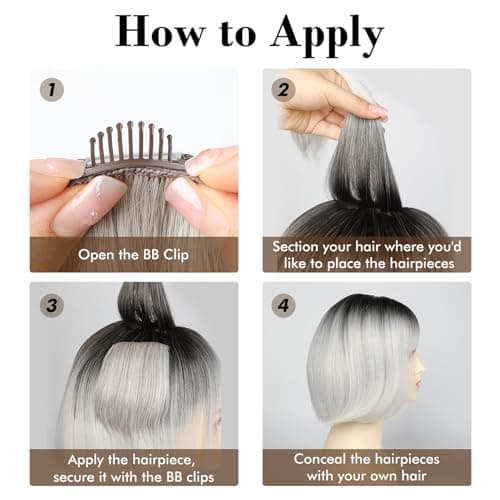 How to Apply

1

Open the BB Clip

2

Section your hair where you'd like to place the hairpieces

3

Apply the hairpiece, secure it with the BB clips

4

Conceal the hairpieces with your own hair