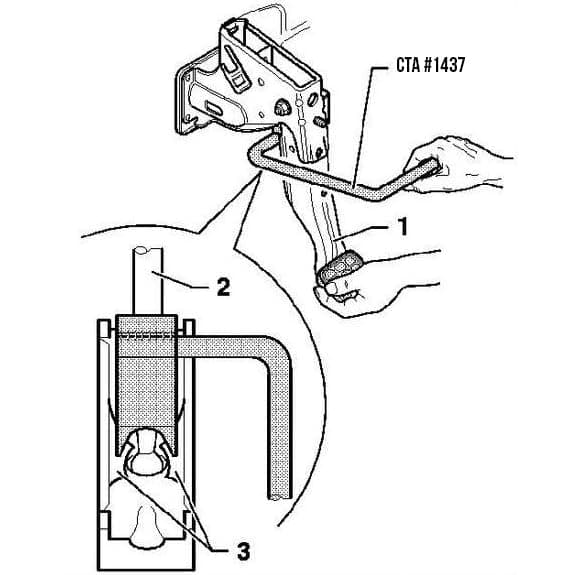 CTA #1437

1

2

3