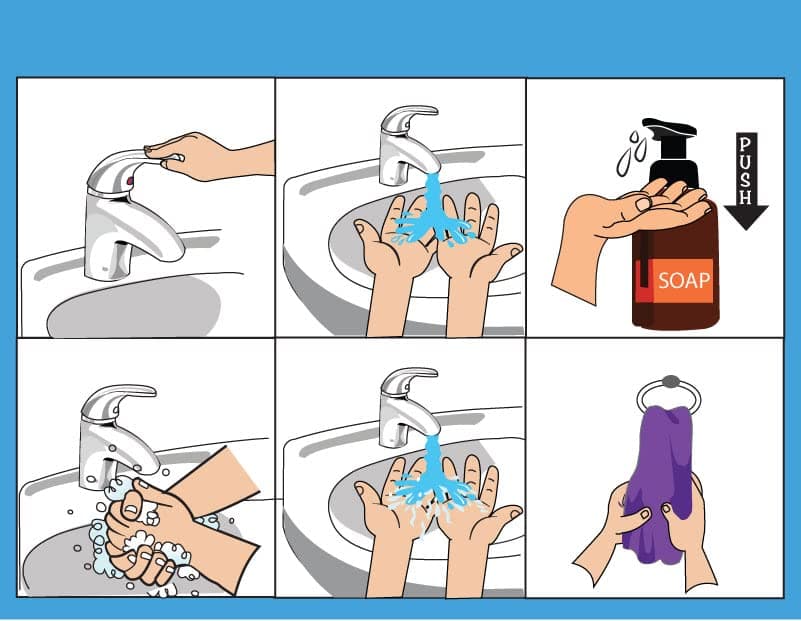 PUSH

SOAP