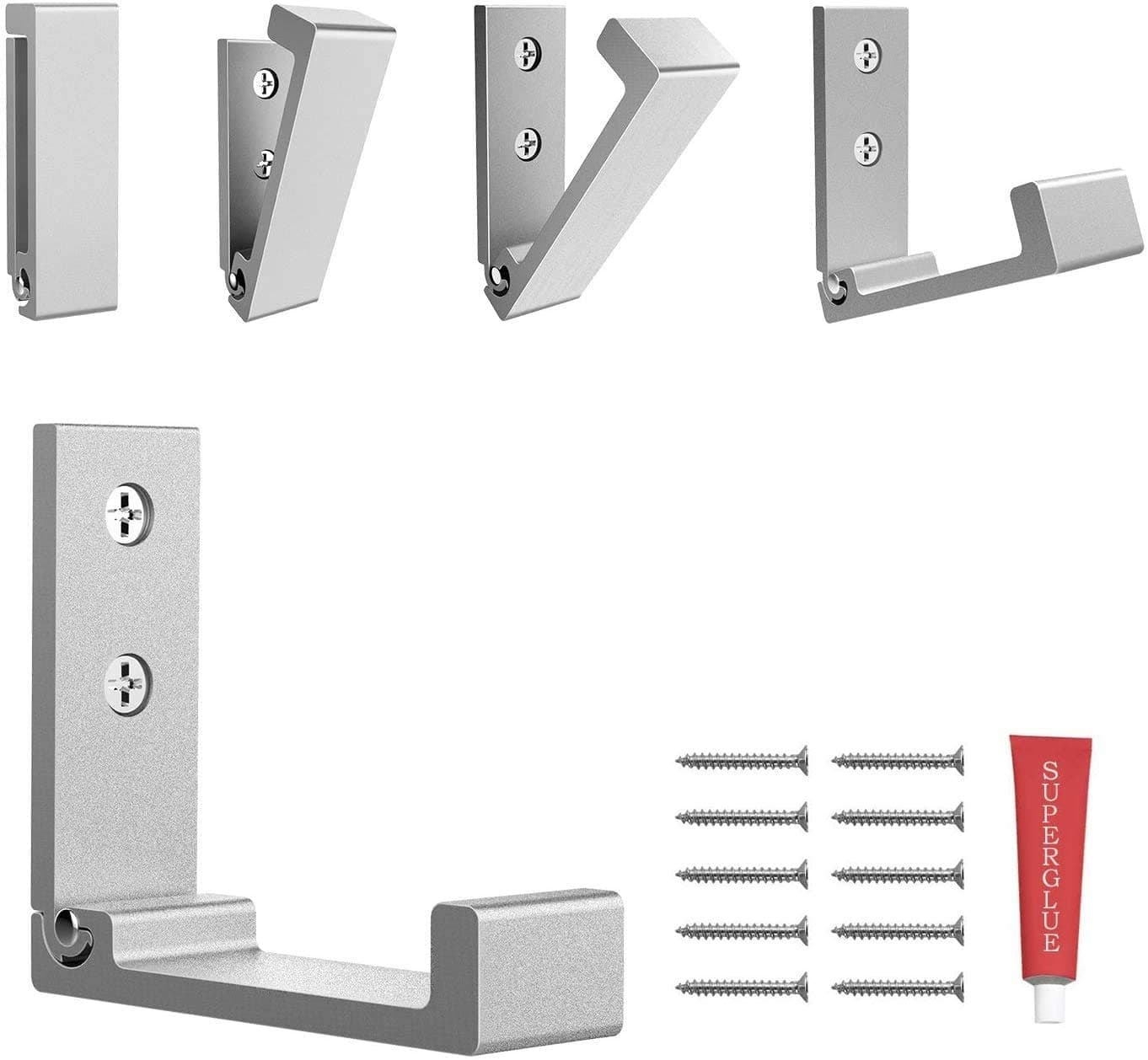 SUPERGLUE