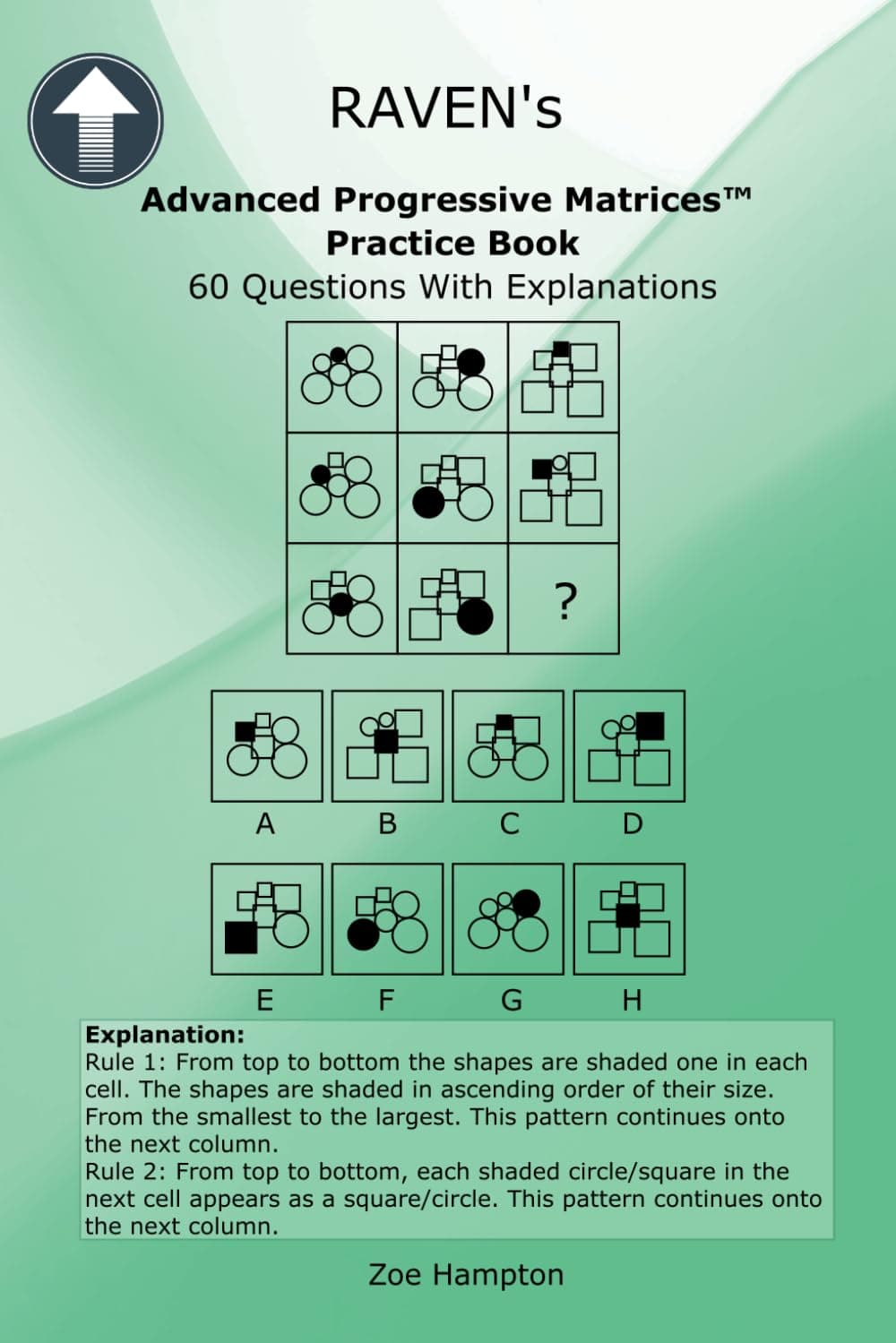 RAVEN's

Advanced Progressive Matrices™
Practice Book
60 Questions With Explanations

?

A B C D

E F G H

Explanation:
Rule 1: From top to bottom the shapes are shaded one in each cell. The shapes are shaded in ascending order of their size. From the smallest to the largest. This pattern continues onto the next column.
Rule 2: From top to bottom, each shaded circle/square in the next cell appears as a square/circle. This pattern continues onto the next column.

Zoe Hampton