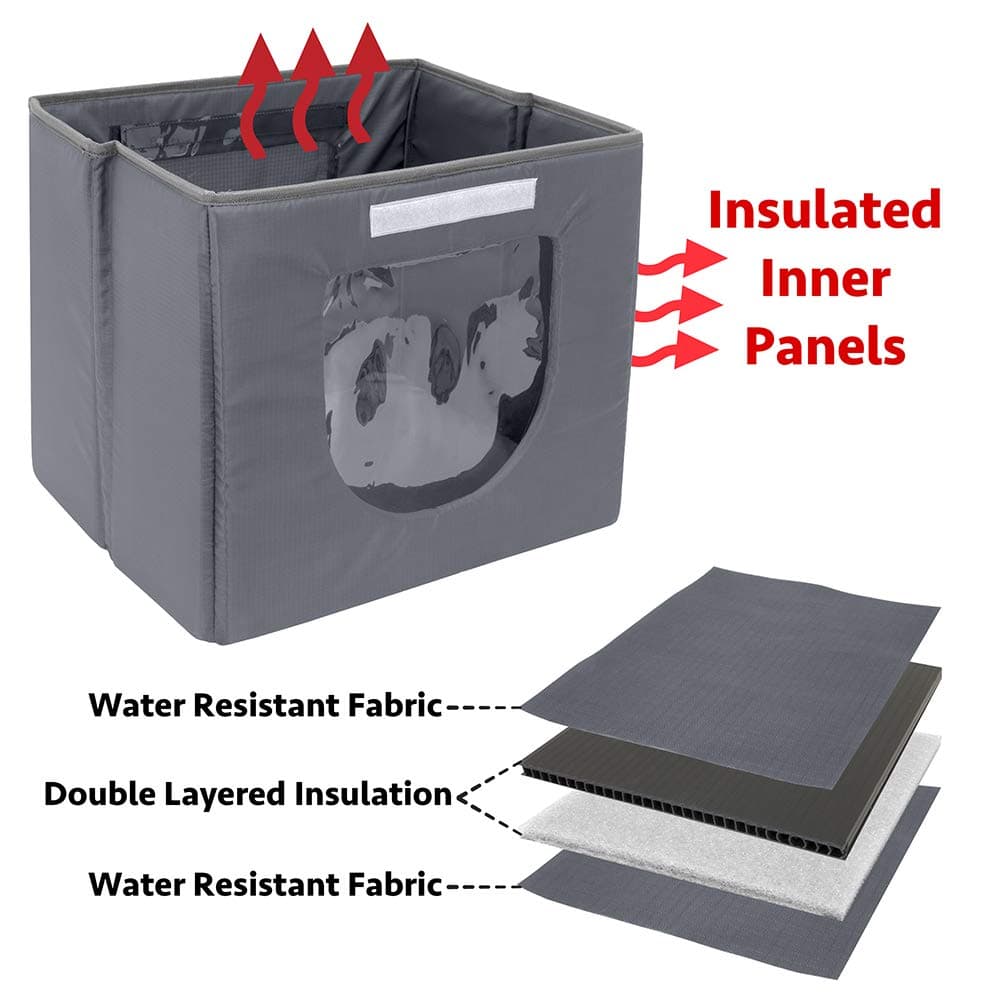 Insulated Inner Panels

Water Resistant Fabric

Double Layered Insulation

Water Resistant Fabric