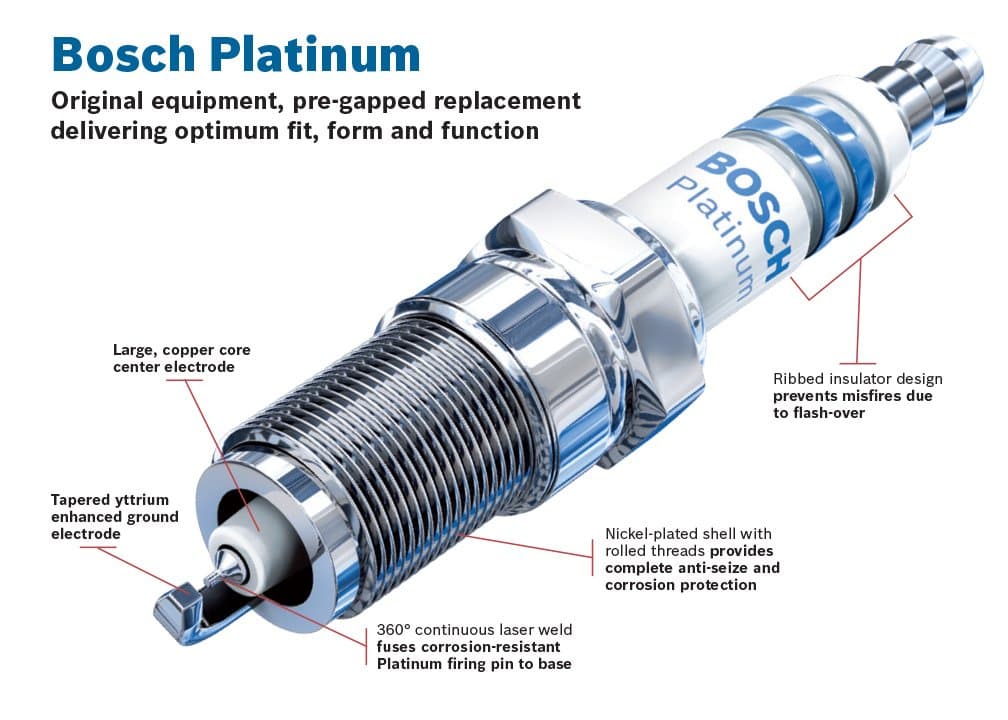 Bosch Platinum

Original equipment, pre-gapped replacement delivering optimum fit, form and function

BOSCH
Platinum

Large, copper core center electrode

Ribbed insulator design prevents misfires due to flash-over

Tapered yttrium enhanced ground electrode

Nickel-plated shell with rolled threads provides complete anti-seize and corrosion protection

360° continuous laser weld fuses corrosion-resistant Platinum firing pin to base