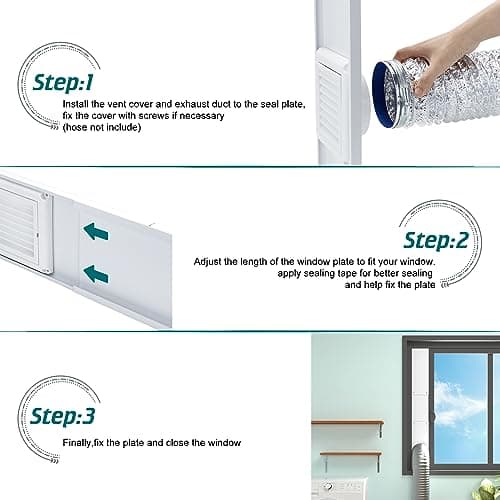 Step:1

Install the vent cover and exhaust duct to the seal plate, fix the cover with screws if necessary (hose not include)

Step:2

Adjust the length of the window plate to fit your window. apply sealing tape for better sealing and help fix the plate

Step:3

Finally,fix the plate and close the window