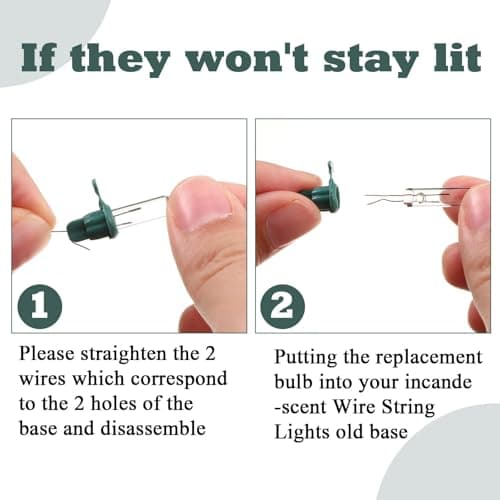 If they won't stay lit

1

Please straighten the 2 wires which correspond to the 2 holes of the base and disassemble

2

Putting the replacement bulb into your incande -scent Wire String Lights old base