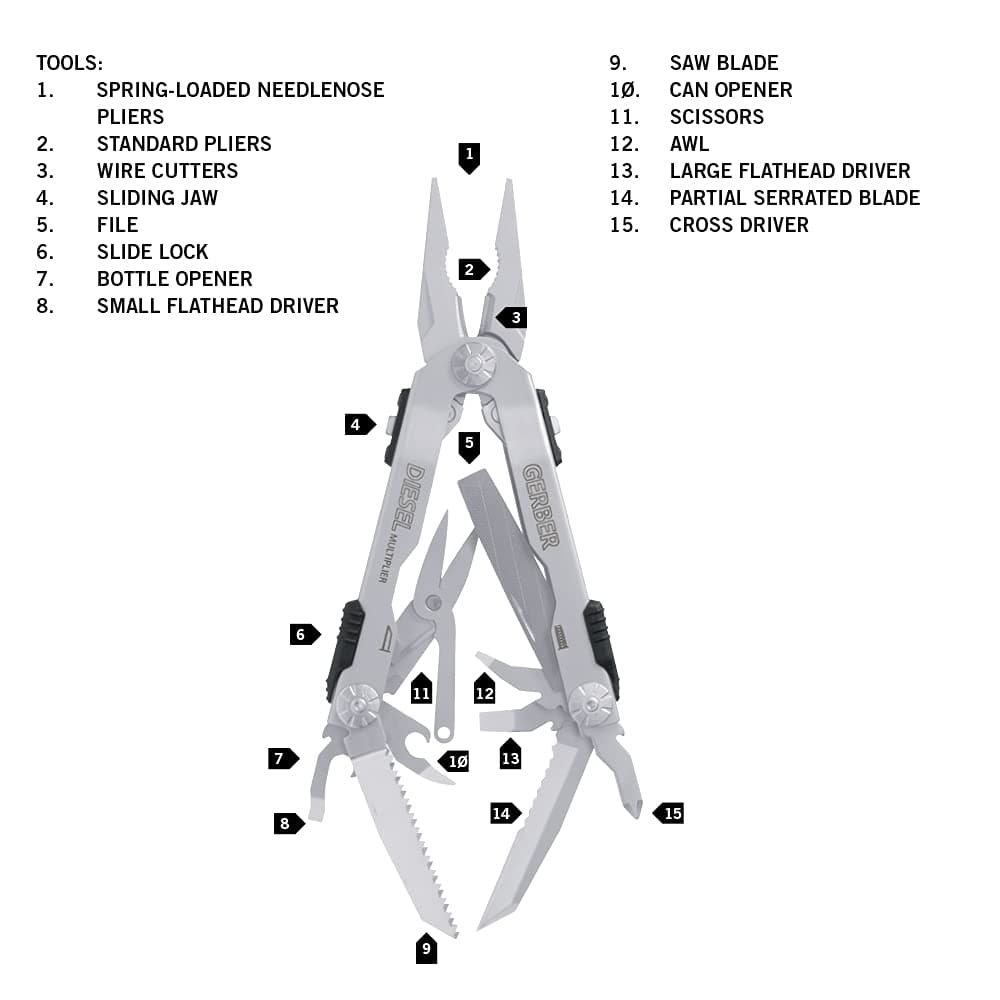 TOOLS:
1. SPRING-LOADED NEEDLENOSE PLIERS
2. STANDARD PLIERS
3. WIRE CUTTERS
4. SLIDING JAW
5. FILE
6. SLIDE LOCK
7. BOTTLE OPENER
8. SMALL FLATHEAD DRIVER

9. SAW BLADE
1Ø. CAN OPENER
11. SCISSORS
12. AWL
13. LARGE FLATHEAD DRIVER
14. PARTIAL SERRATED BLADE
15. CROSS DRIVER

1
2
3
4
5
DIESEL MULTIPLIER
GERBER
6
11
12
7
1Ø
13
8
14
15
9